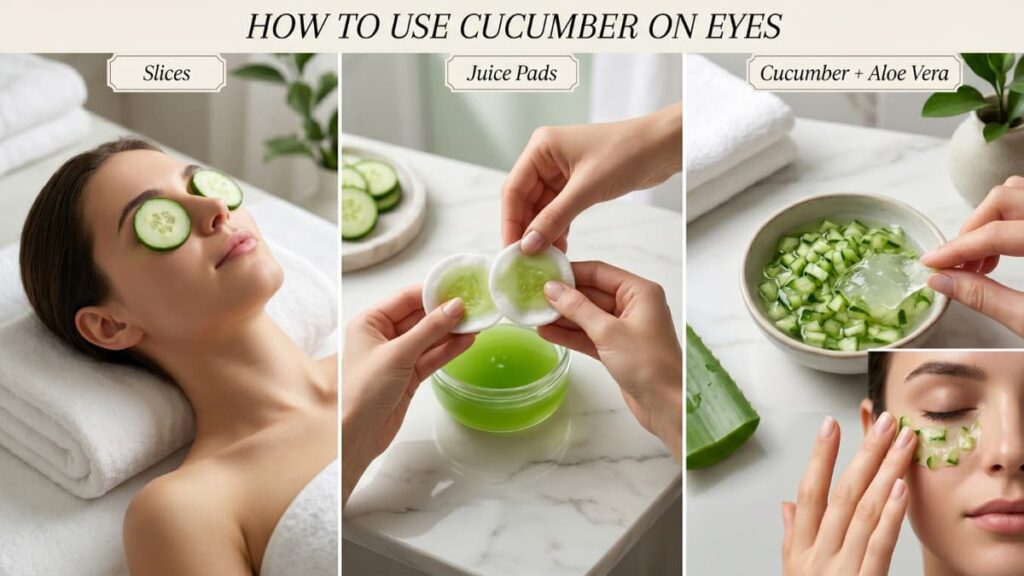 HOW TO USE CUCUMBER ON EYES

Slices

Juice Pads

Cucumber + Aloe Vera